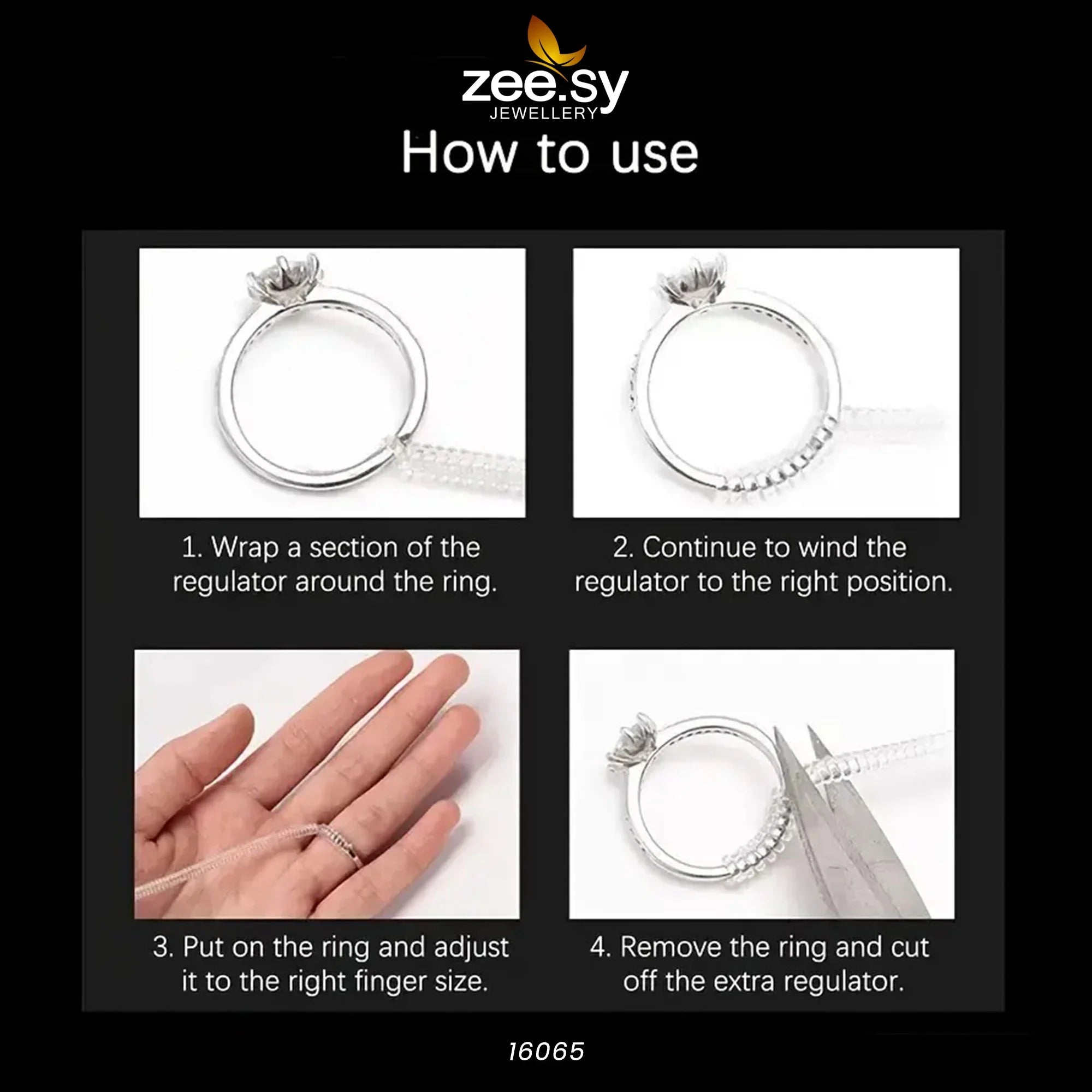 zee.sy
JEWELLERY

How to use

1. Wrap a section of the regulator around the ring.

2. Continue to wind the regulator to the right position.

3. Put on the ring and adjust it to the right finger size.

4. Remove the ring and cut off the extra regulator.

16065